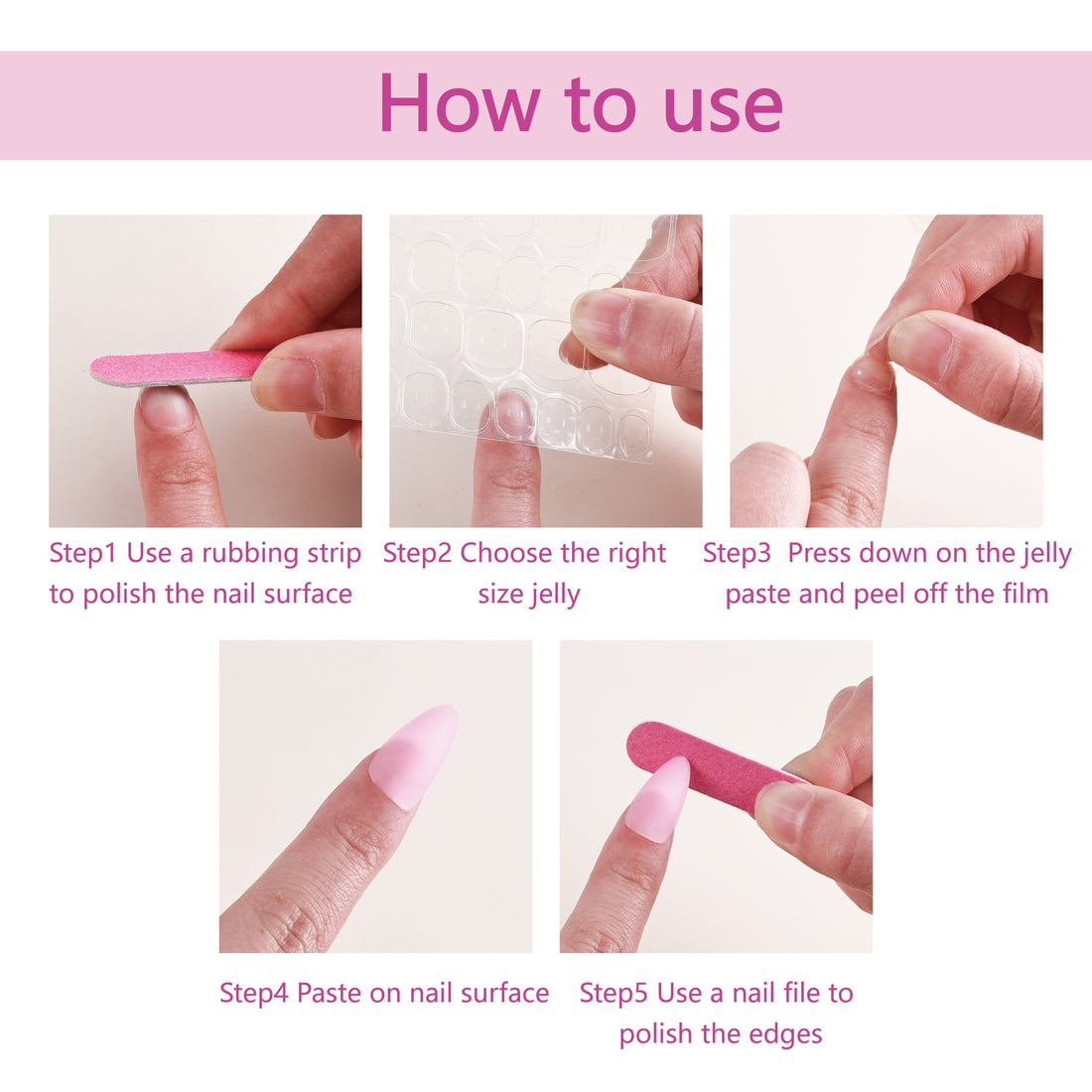 How to use

Step1 Use a rubbing strip to polish the nail surface

Step2 Choose the right size jelly

Step3 Press down on the jelly paste and peel off the film

Step4 Paste on nail surface

Step5 Use a nail file to polish the edges