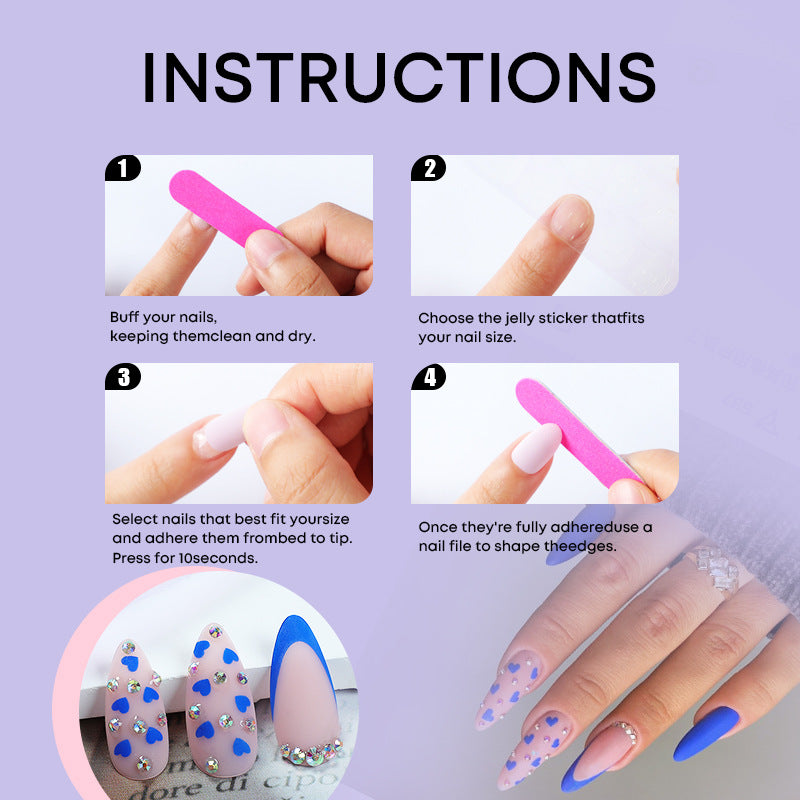 INSTRUCTIONS

1

Buff your nails, keeping themclean and dry.

2

Choose the jelly sticker thatfits your nail size.

3

Select nails that best fit yoursize and adhere them frombed to tip. Press for 10seconds.

4

Once they're fully adhereduse a nail file to shape theedges.

dore di cipo