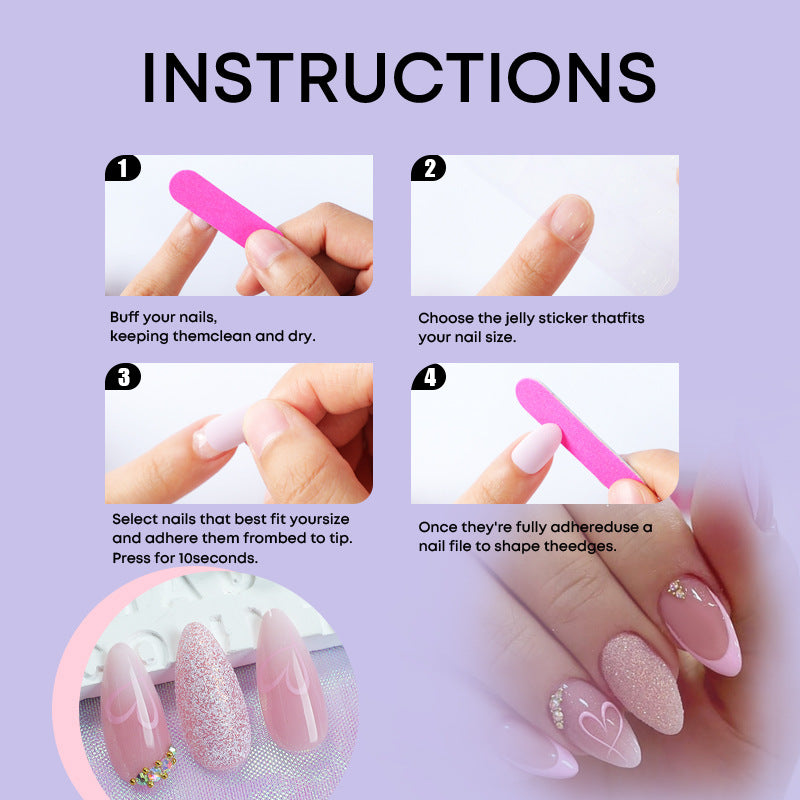 INSTRUCTIONS

1

Buff your nails, keeping themclean and dry.

2

Choose the jelly sticker thatfits your nail size.

3

Select nails that best fit yoursize and adhere them frombed to tip. Press for 10seconds.

4

Once they're fully adhereduse a nail file to shape theedges.